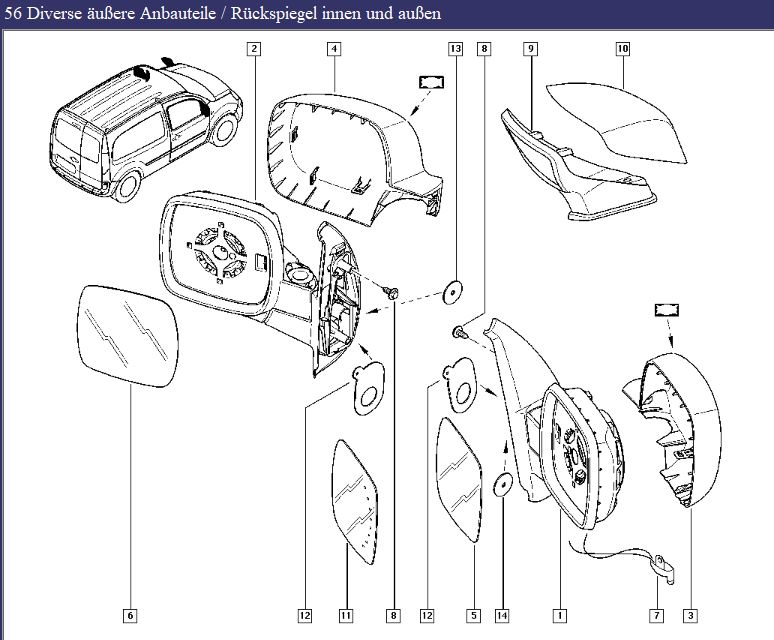 56 Diverse äußere Anbauteile / Rückspiegel innen und außen

2
4
13
8
9
10
6
12
11
8
12
5
14
1
7
3